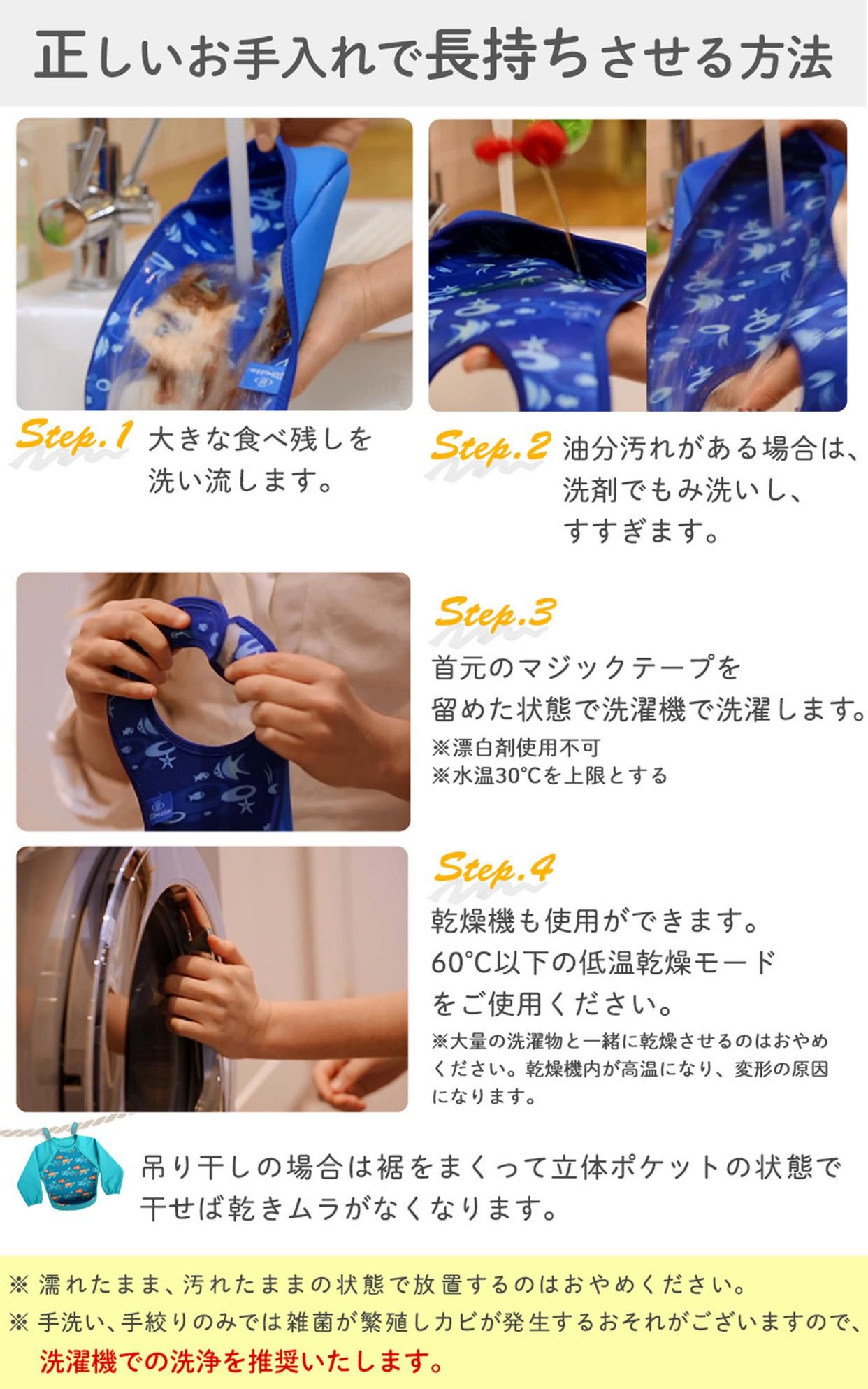 正しいお手入れで長持ちさせる方法

Step.1 大きな食べ残しを洗い流します。

Step.2 油分汚れがある場合は、洗剤でもみ洗いし、すすぎます。

Step.3
首元のマジックテープを留めた状態で洗濯機で洗濯します。
※漂白剤使用不可
※水温30℃を上限とする

Step.4
乾燥機も使用ができます。60℃以下の低温乾燥モードをご使用ください。
※大量の洗濯物と一緒に乾燥させるのはおやめください。乾燥機内が高温になり、変形の原因になります。

吊り干しの場合は裾をまくって立体ポケットの状態で干せば乾きムラがなくなります。

※ 濡れたまま、汚れたままの状態で放置するのはおやめください。
※ 手洗い、手絞りのみでは雑菌が繁殖しカビが発生するおそれがございますので、洗濯機での洗浄を推奨いたします。