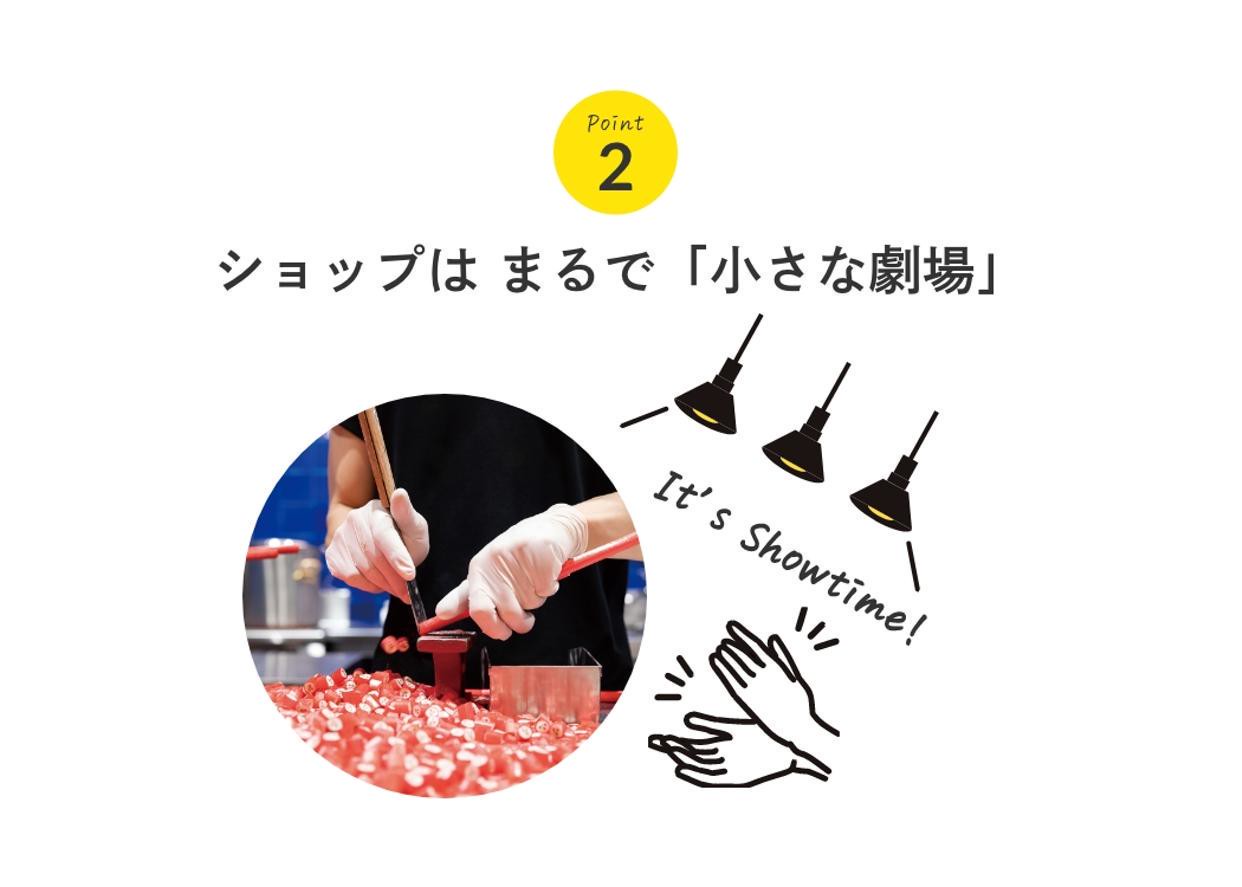 Point
2

ショップは まるで「小さな劇場」

It's Showtime!