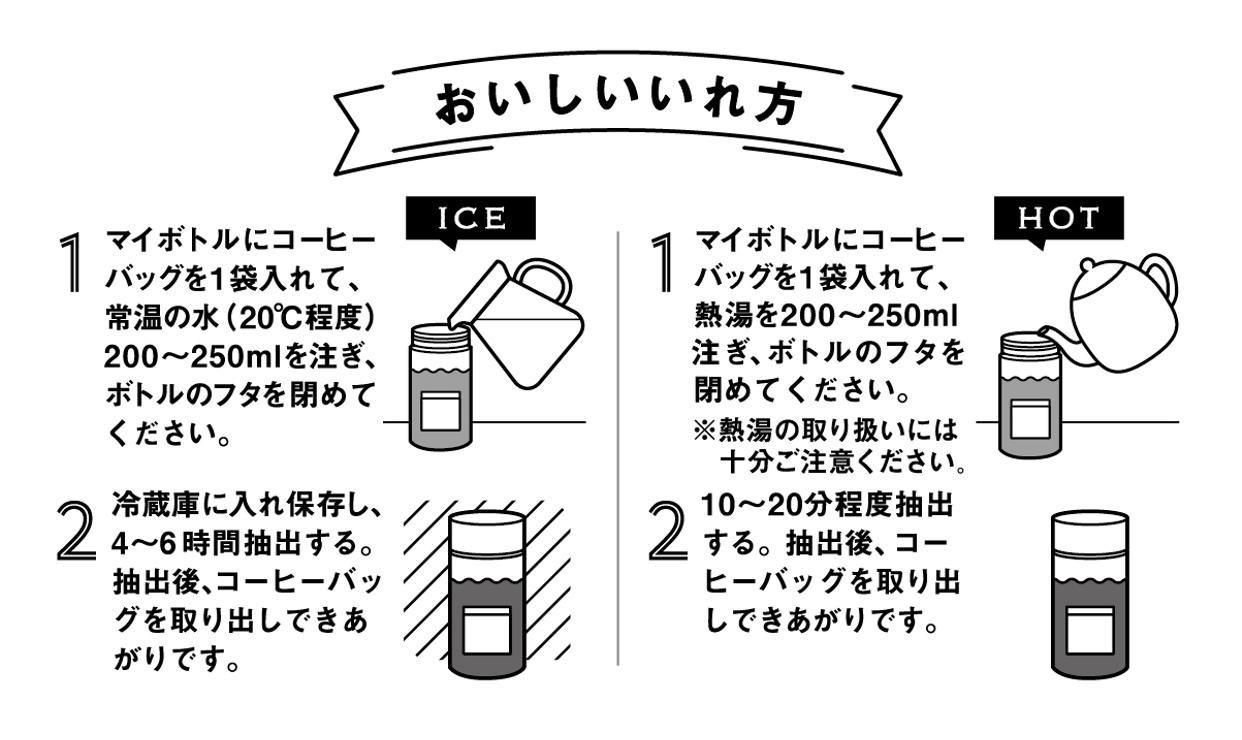 おいしいいれ方

ICE

1 マイボトルにコーヒーバッグを1袋入れて、常温の水（20℃程度）200〜250mlを注ぎ、ボトルのフタを閉めてください。

2 冷蔵庫に入れ保存し、4〜6時間抽出する。抽出後、コーヒーバッグを取り出しできあがりです。

HOT

1 マイボトルにコーヒーバッグを1袋入れて、熱湯を200〜250ml注ぎ、ボトルのフタを閉めてください。
※熱湯の取り扱いには十分ご注意ください。

2 10〜20分程度抽出する。抽出後、コーヒーバッグを取り出しできあがりです。