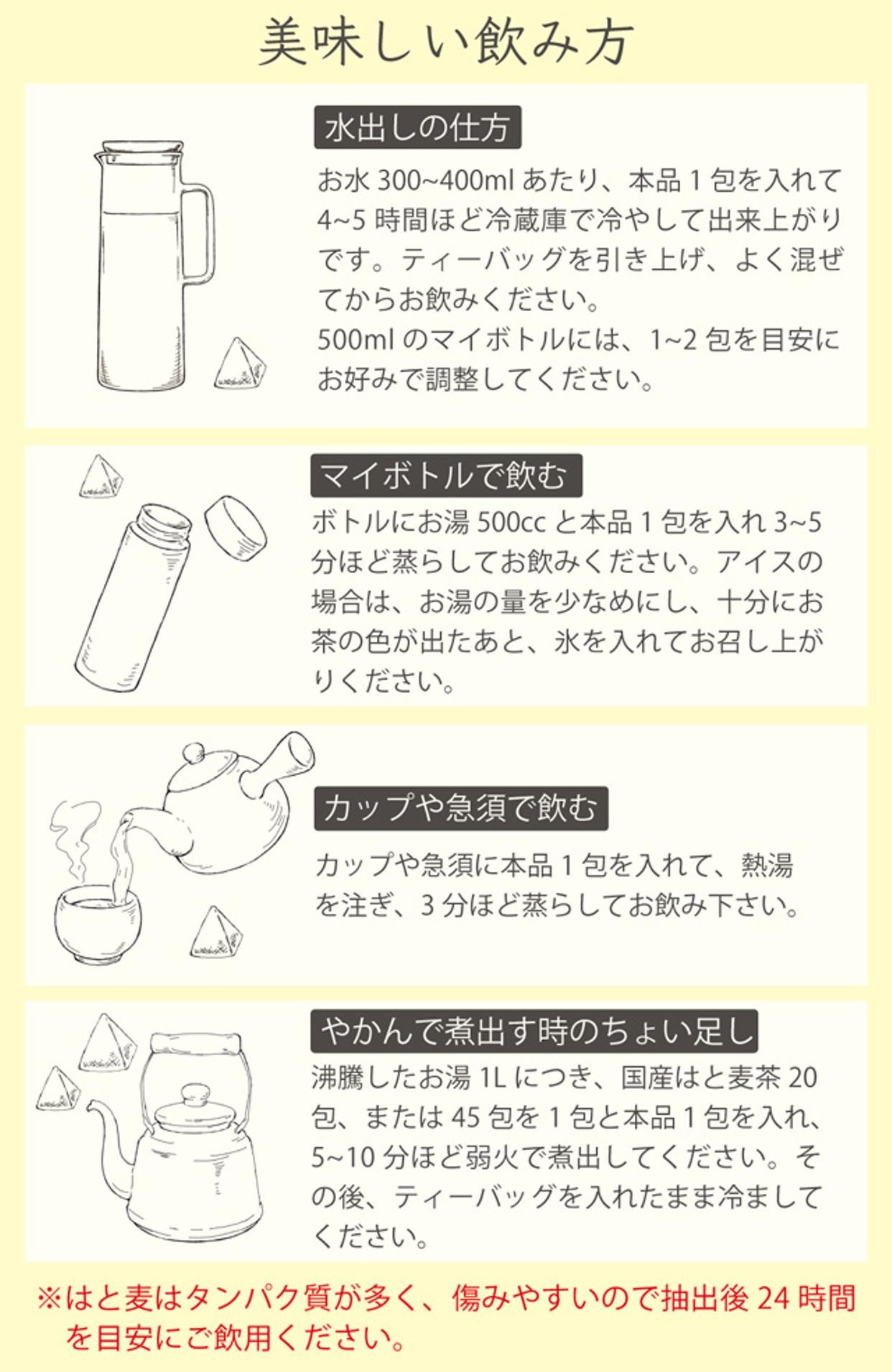 美味しい飲み方

水出しの仕方

お水 300~400ml あたり、本品 1 包を入れて 4~5 時間ほど冷蔵庫で冷やして出来上がりです。ティーバッグを引き上げ、よく混ぜてからお飲みください。
500ml のマイボトルには、1~2 包を目安にお好みで調整してください。

マイボトルで飲む

ボトルにお湯 500cc と本品 1 包を入れ 3~5 分ほど蒸らしてお飲みください。アイスの場合は、お湯の量を少なめにし、十分にお茶の色が出たあと、氷を入れてお召し上がりください。

カップや急須で飲む

カップや急須に本品 1 包を入れて、熱湯を注ぎ、3 分ほど蒸らしてお飲み下さい。

やかんで煮出す時のちょい足し

沸騰したお湯 1L につき、国産はと麦茶 20 包、または 45 包を 1 包と本品 1 包を入れ、5~10 分ほど弱火で煮出してください。その後、ティーバッグを入れたまま冷ましてください。

※はと麦はタンパク質が多く、傷みやすいので抽出後 24 時間を目安にご飲用ください。