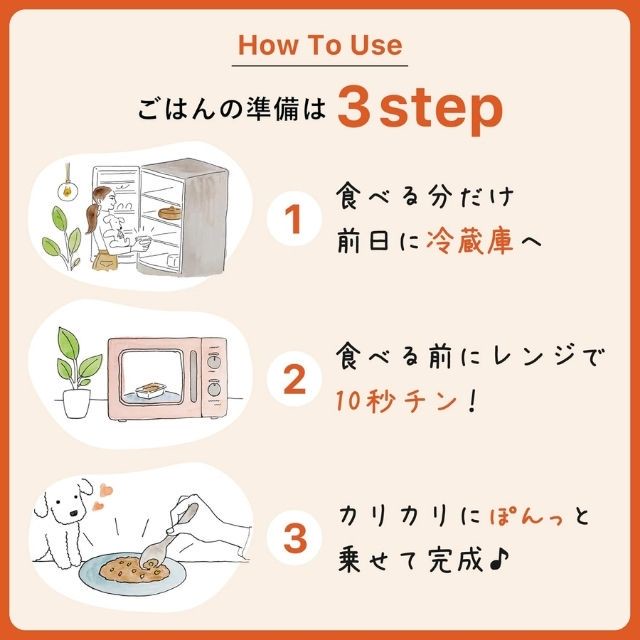 How To Use

ごはんの準備は 3step

1 食べる分だけ
前日に冷蔵庫へ

2 食べる前にレンジで
10秒チン！

3 カリカリにぽんっと
乗せて完成♪