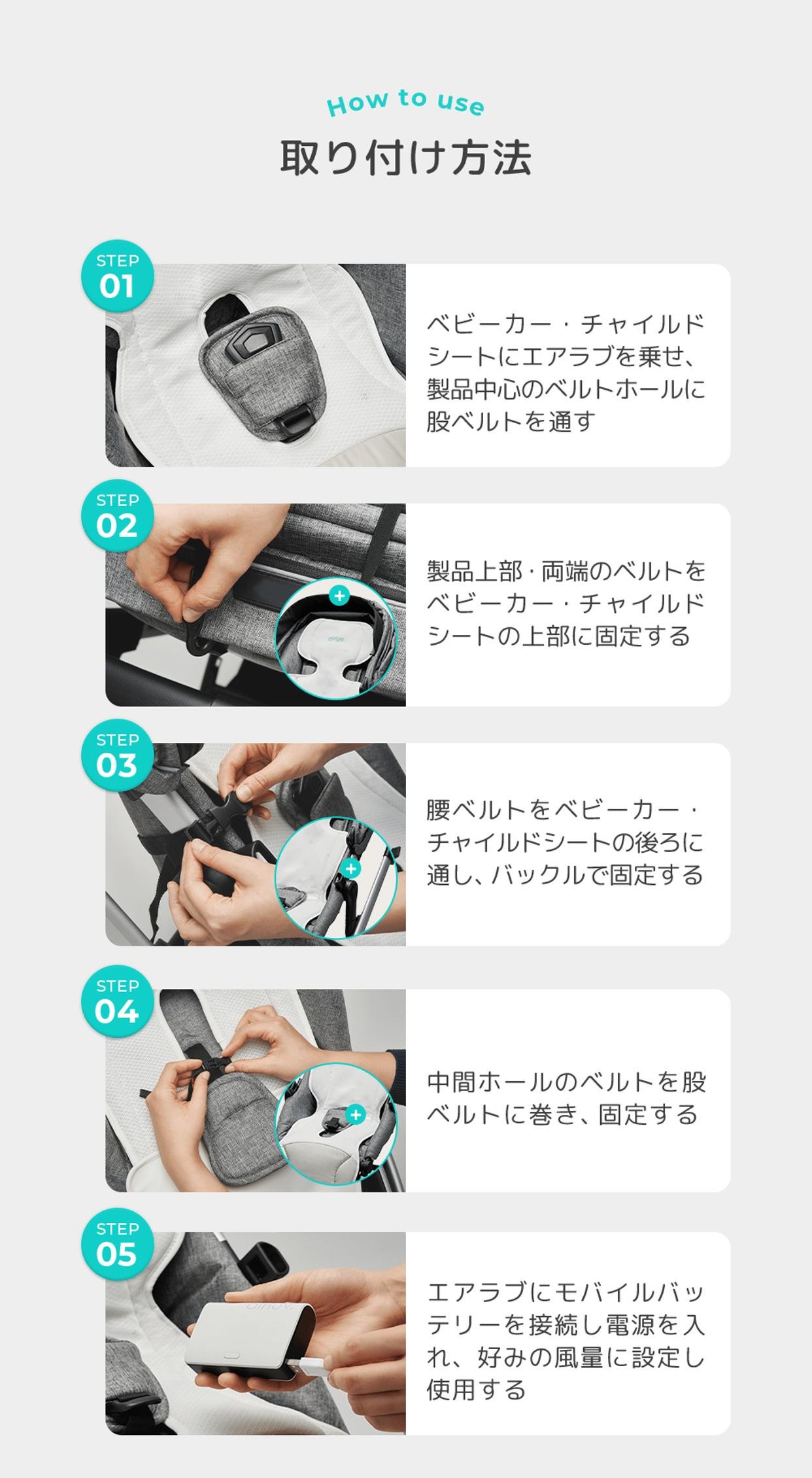 How to use

取り付け方法

STEP 01

ベビーカー・チャイルドシートにエアラブを乗せ、製品中心のベルトホールに股ベルトを通す

STEP 02

製品上部・両端のベルトをベビーカー・チャイルドシートの上部に固定する

STEP 03

腰ベルトをベビーカー・チャイルドシートの後ろに通し、バックルで固定する

STEP 04

中間ホールのベルトを股ベルトに巻き、固定する

STEP 05

エアラブにモバイルバッテリーを接続し電源を入れ、好みの風量に設定し使用する