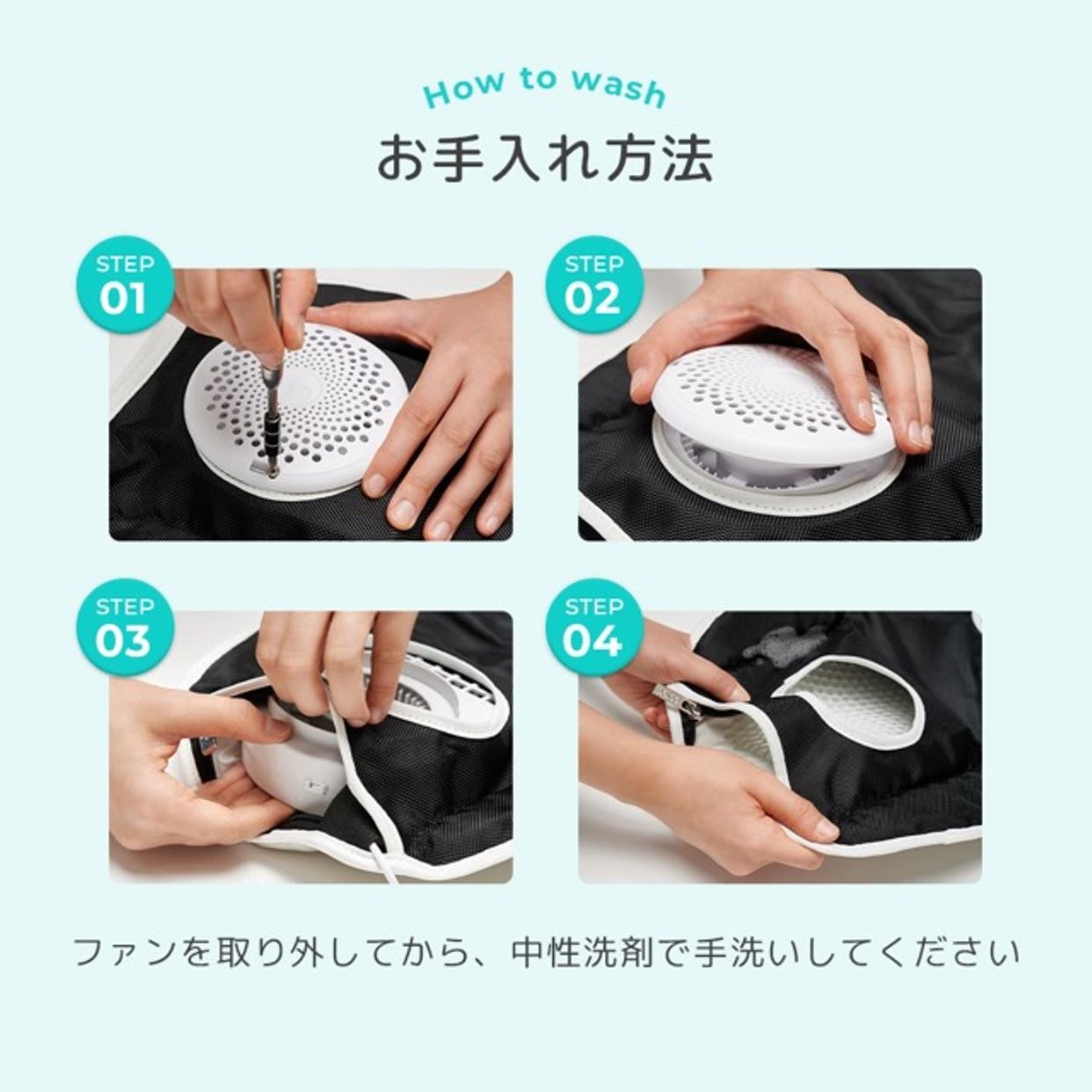 How to wash
お手入れ方法

STEP 01

STEP 02

STEP 03

STEP 04

ファンを取り外してから、中性洗剤で手洗いしてください