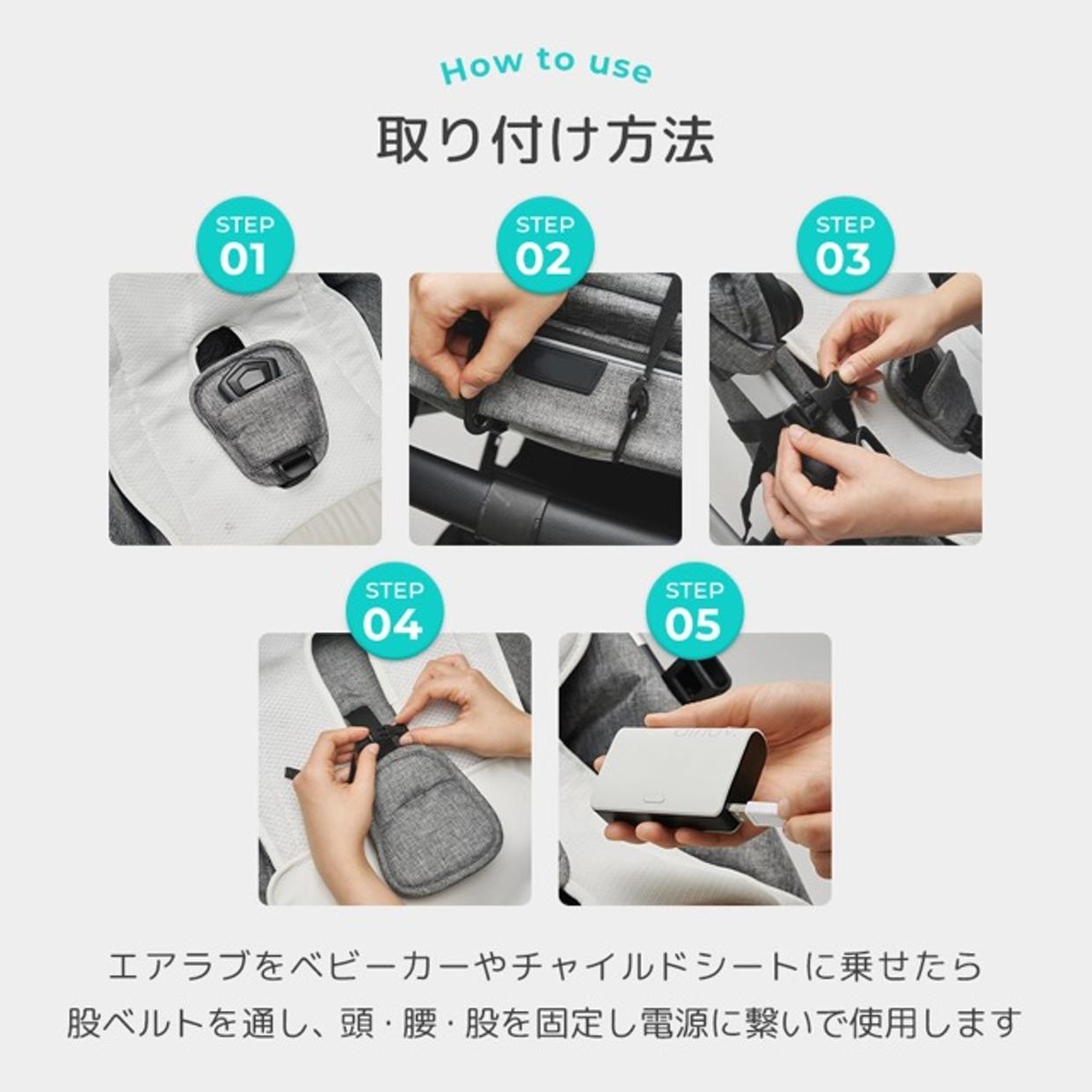 How to use

取り付け方法

STEP 01

STEP 02

STEP 03

STEP 04

STEP 05

エアラブをベビーカーやチャイルドシートに乗せたら
股ベルトを通し、頭・腰・股を固定し電源に繋いで使用します